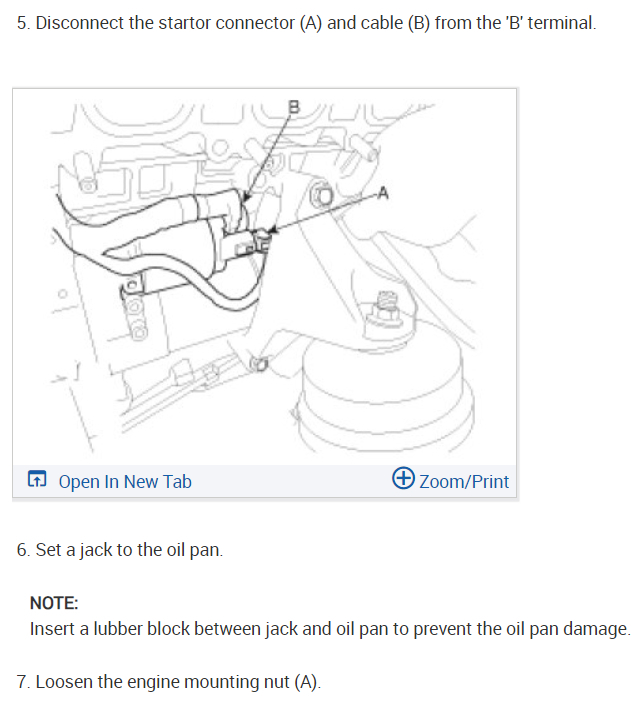 5. Disconnect the startor connector (A) and cable (B) from the 'B' terminal.

B

A

Open In New Tab

Zoom/Print

6. Set a jack to the oil pan.

NOTE:
Insert a lubber block between jack and oil pan to prevent the oil pan damage.

7. Loosen the engine mounting nut (A).