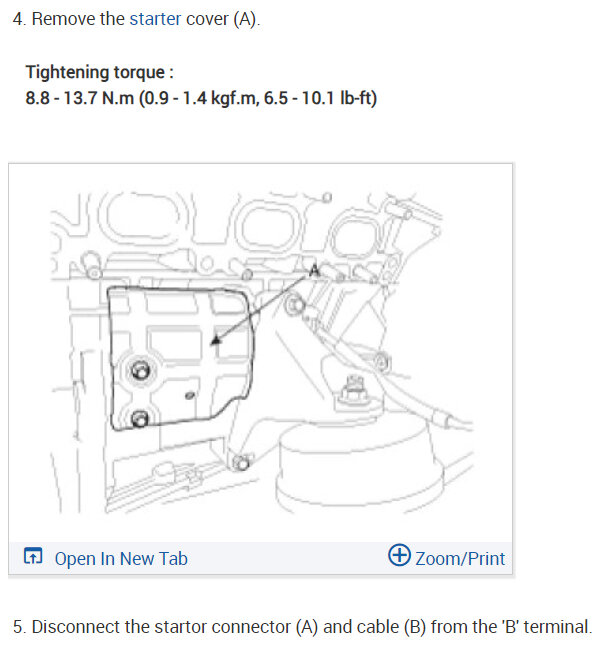 4. Remove the starter cover (A).

Tightening torque :
8.8 - 13.7 N.m (0.9 - 1.4 kgf.m, 6.5 - 10.1 lb-ft)

A

Open In New Tab

Zoom/Print

5. Disconnect the startor connector (A) and cable (B) from the 'B' terminal.