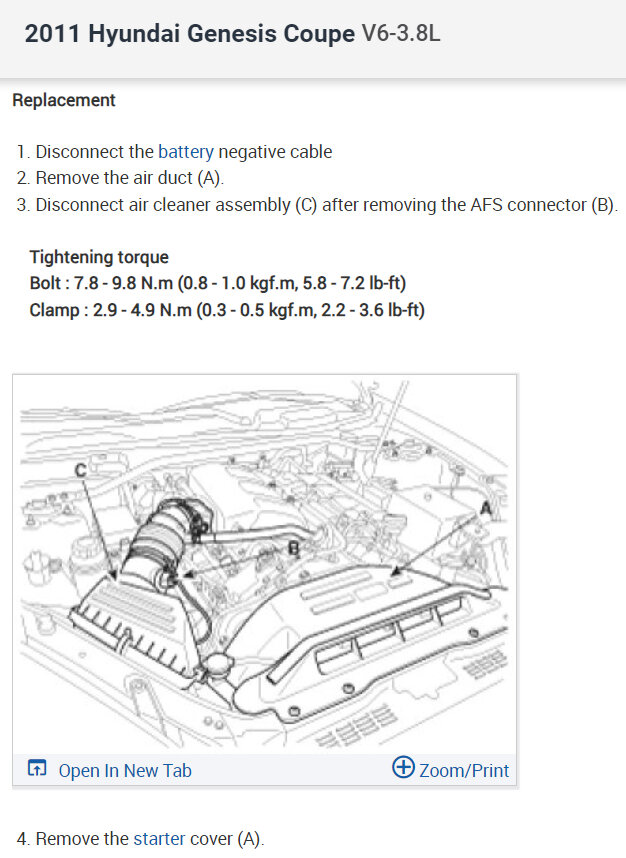 2011 Hyundai Genesis Coupe V6-3.8L

Replacement

1. Disconnect the battery negative cable
2. Remove the air duct (A).
3. Disconnect air cleaner assembly (C) after removing the AFS connector (B).

Tightening torque
Bolt : 7.8 - 9.8 N.m (0.8 - 1.0 kgf.m, 5.8 - 7.2 lb-ft)
Clamp : 2.9 - 4.9 N.m (0.3 - 0.5 kgf.m, 2.2 - 3.6 lb-ft)

C
B
A

Open In New Tab
Zoom/Print

4. Remove the starter cover (A).