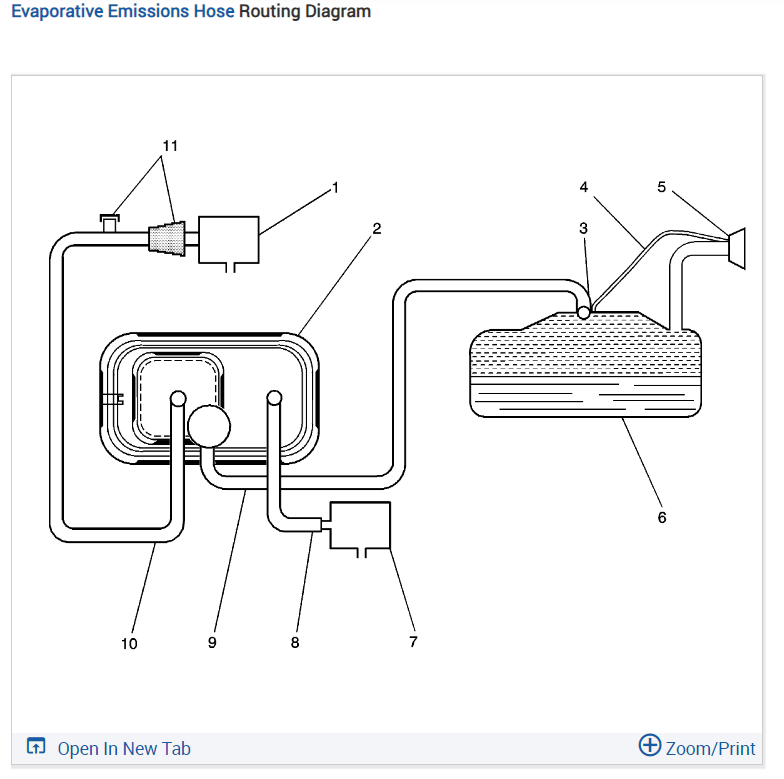 Evaporative Emissions Hose Routing Diagram

11
1
2
4
5
3
6
10
9
8
7

Open In New Tab
Zoom/Print