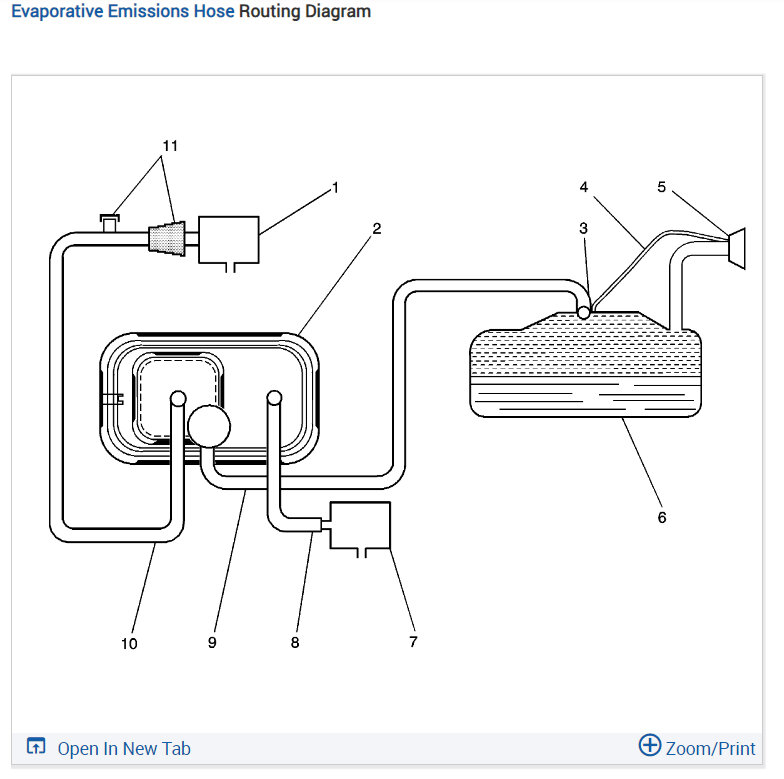 Evaporative Emissions Hose Routing Diagram

11
1
2
4
5
3
6
10
9
8
7

Open In New Tab
Zoom/Print