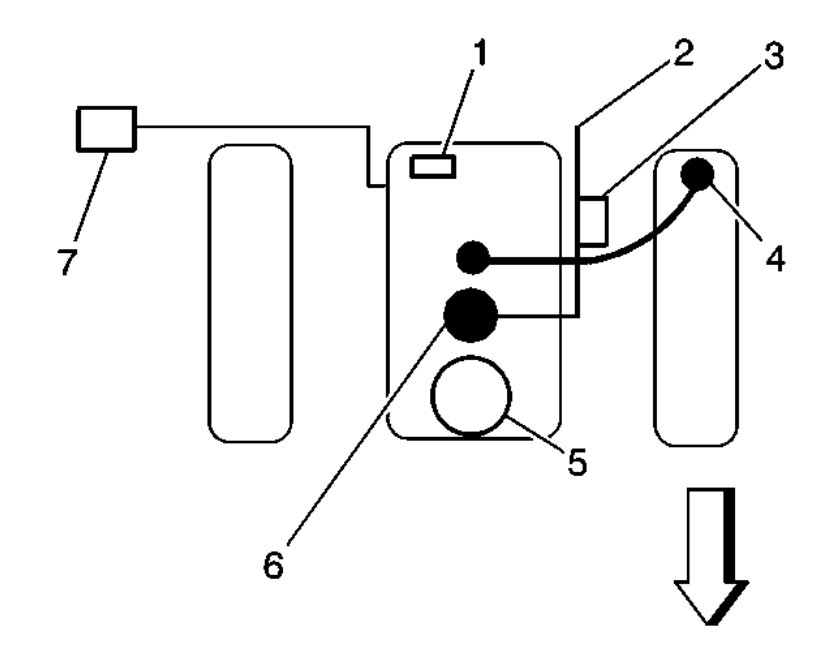 1
2
3
7
4
5
6