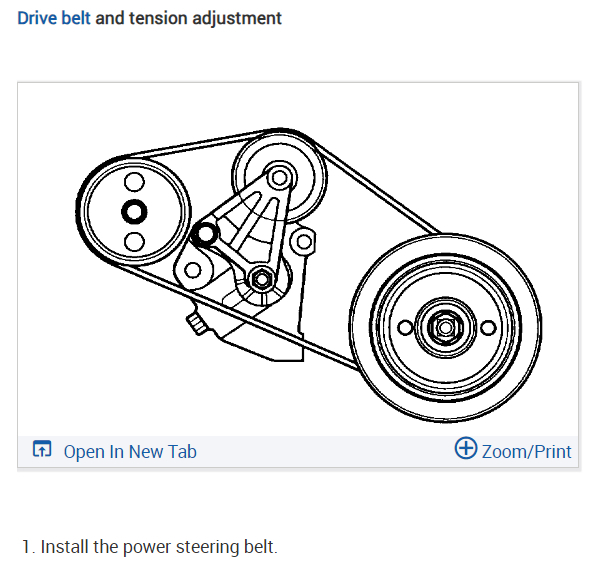 Drive belt and tension adjustment

Open In New Tab

Zoom/Print

1. Install the power steering belt.