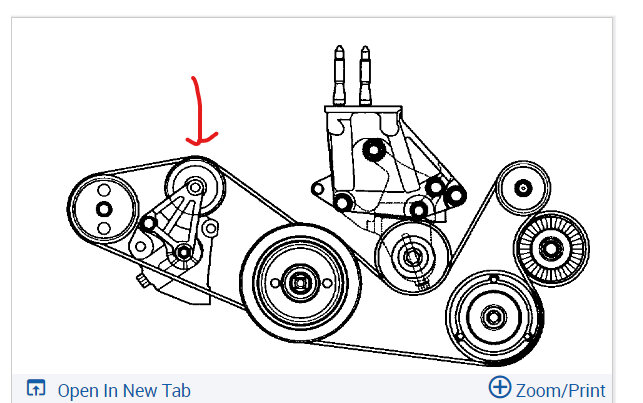 Open In New Tab
Zoom/Print