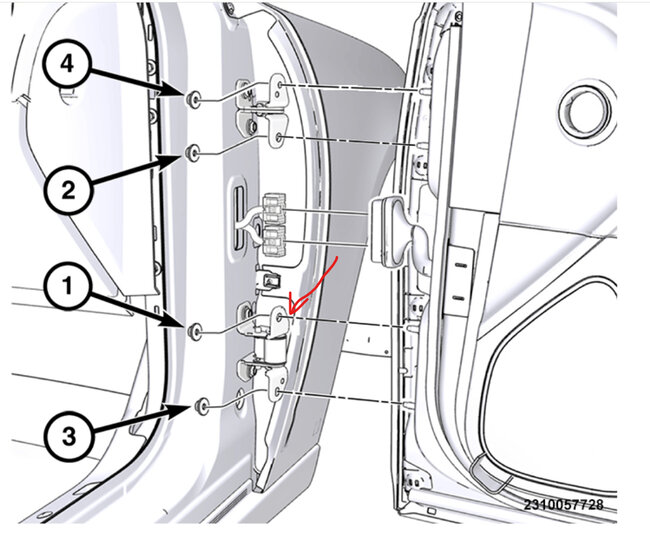 4

2

1

3

2310057728