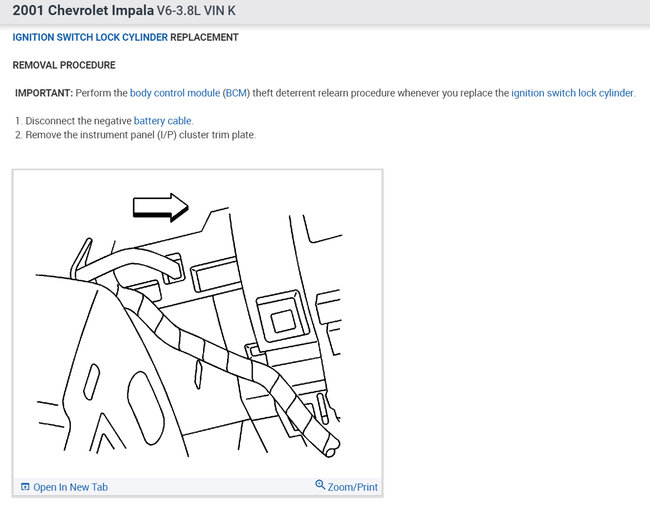 2001 Chevrolet Impala V6-3.8L VIN K

IGNITION SWITCH LOCK CYLINDER REPLACEMENT

REMOVAL PROCEDURE

IMPORTANT: Perform the body control module (BCM) theft deterrent relearn procedure whenever you replace the ignition switch lock cylinder.

1. Disconnect the negative battery cable.
2. Remove the instrument panel (I/P) cluster trim plate.

Open In New Tab

Zoom/Print