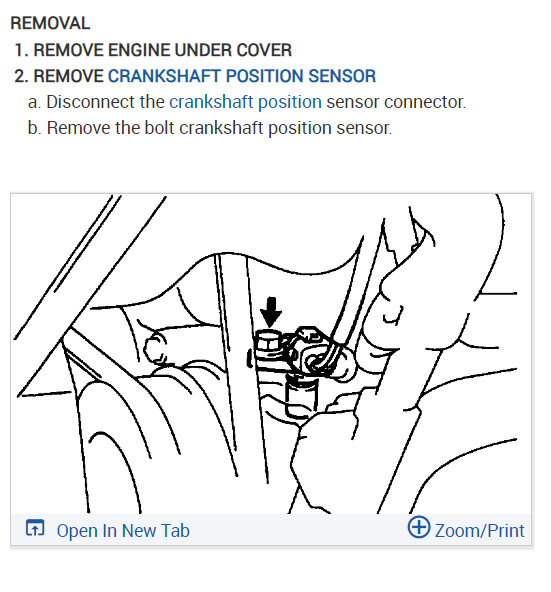 REMOVAL

1. REMOVE ENGINE UNDER COVER

2. REMOVE CRANKSHAFT POSITION SENSOR

a. Disconnect the crankshaft position sensor connector.

b. Remove the bolt crankshaft position sensor.

Open In New Tab

Zoom/Print