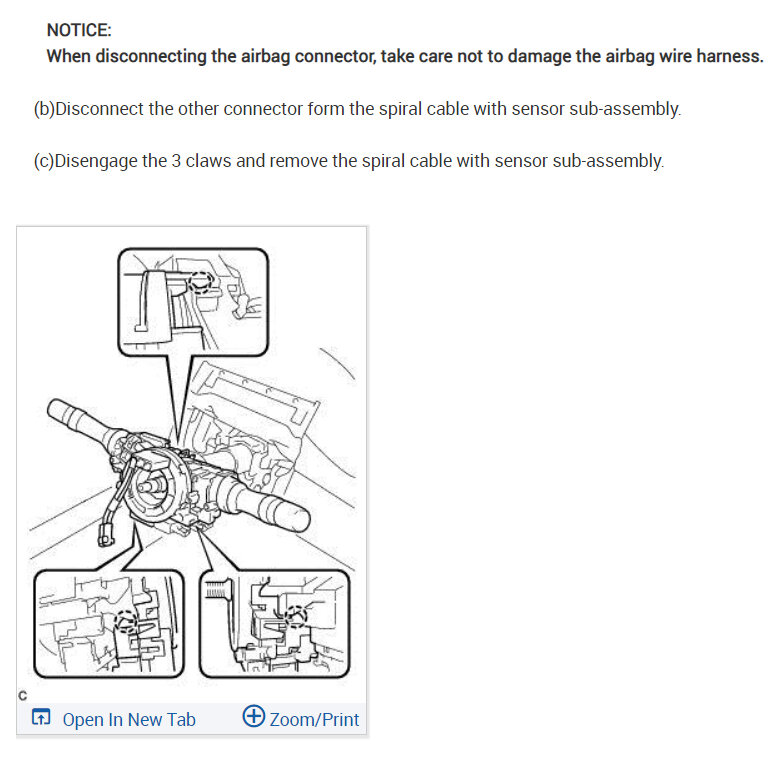 NOTICE:
When disconnecting the airbag connector, take care not to damage the airbag wire harness.

(b)Disconnect the other connector form the spiral cable with sensor sub-assembly.

(c)Disengage the 3 claws and remove the spiral cable with sensor sub-assembly.

C

Open In New Tab Zoom/Print