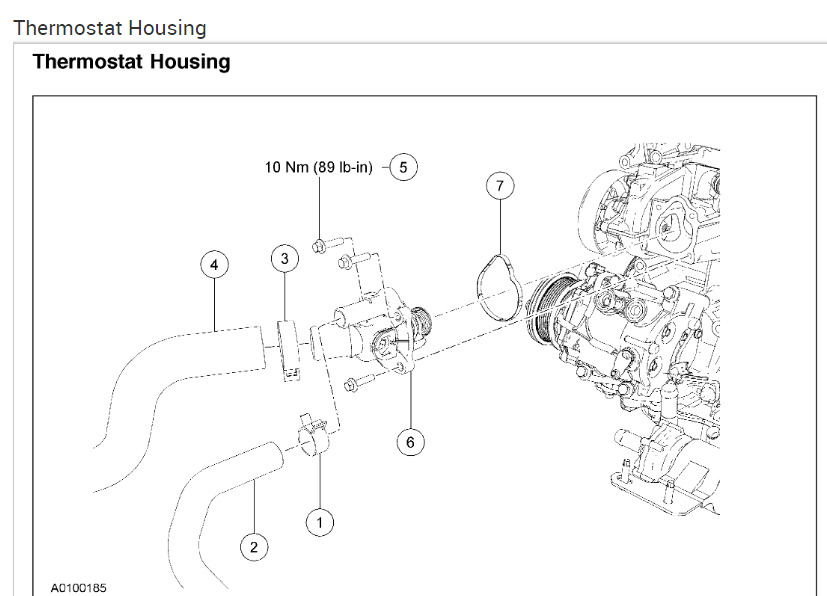 Thermostat Housing

Thermostat Housing

10 Nm (89 lb-in)
5
7
4
3
6
1
2
A0100185