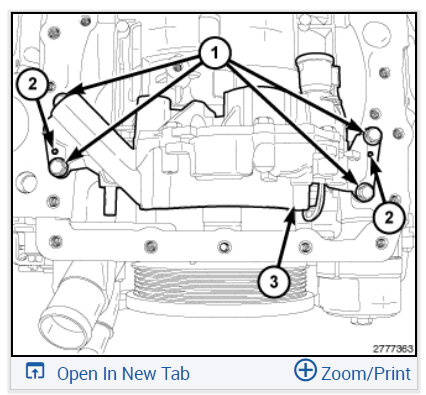 1
2
2
3
2777363
Open In New Tab
Zoom/Print