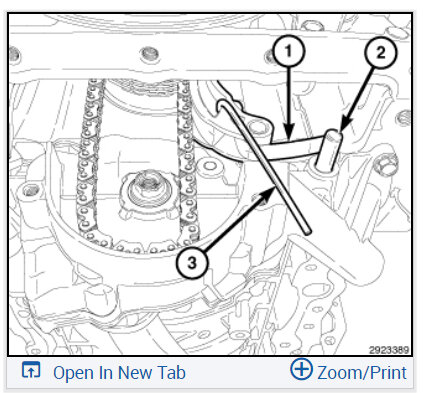 1

2

3

2923389

Open In New Tab

Zoom/Print