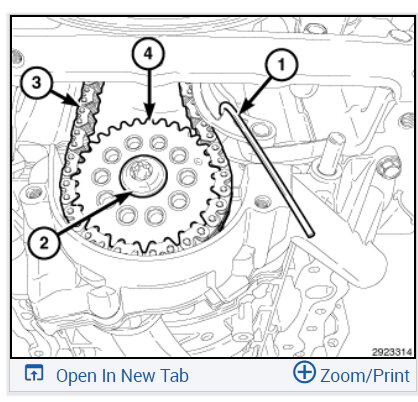 4
3
1
2
2923314
Open In New Tab
Zoom/Print