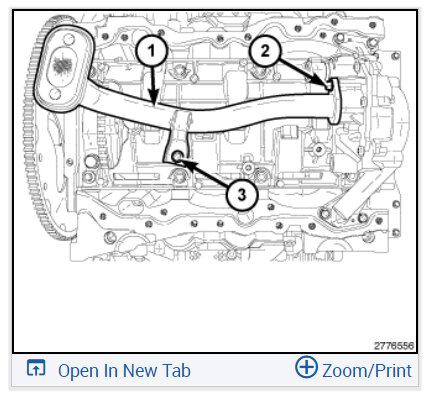 1
2
3
2776556
Open In New Tab
Zoom/Print