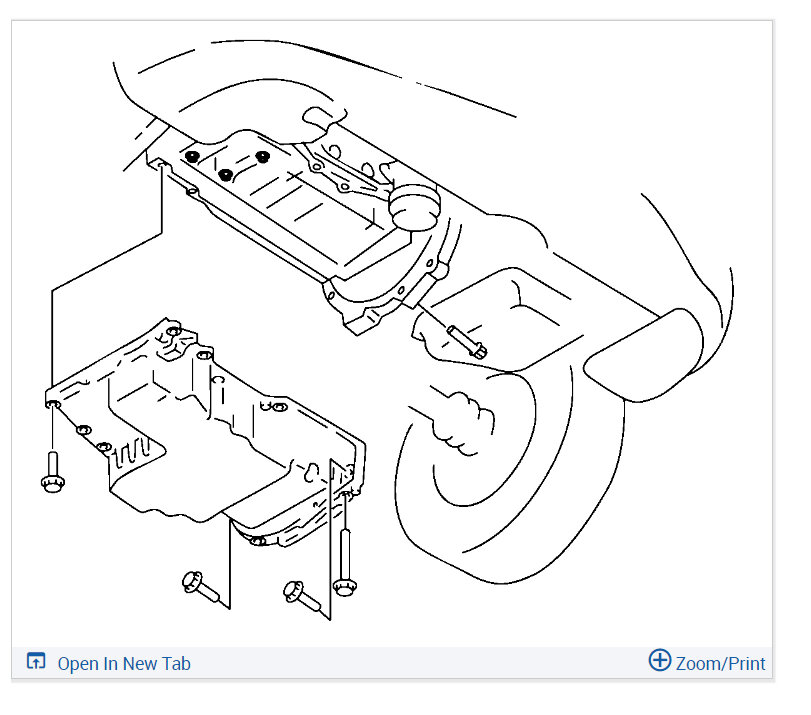 Open In New Tab

Zoom/Print