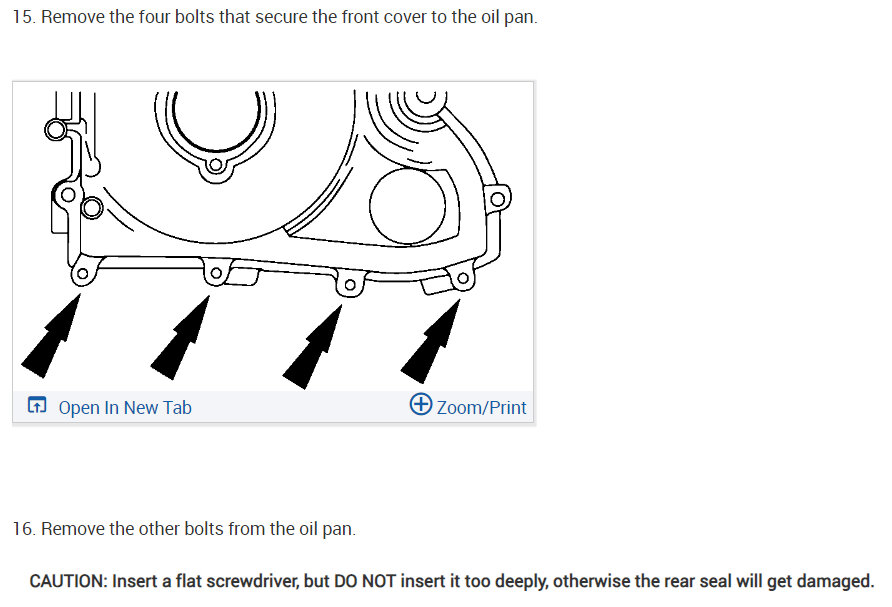 15. Remove the four bolts that secure the front cover to the oil pan.

Open In New Tab

Zoom/Print

16. Remove the other bolts from the oil pan.

CAUTION: Insert a flat screwdriver, but DO NOT insert it too deeply, otherwise the rear seal will get damaged.