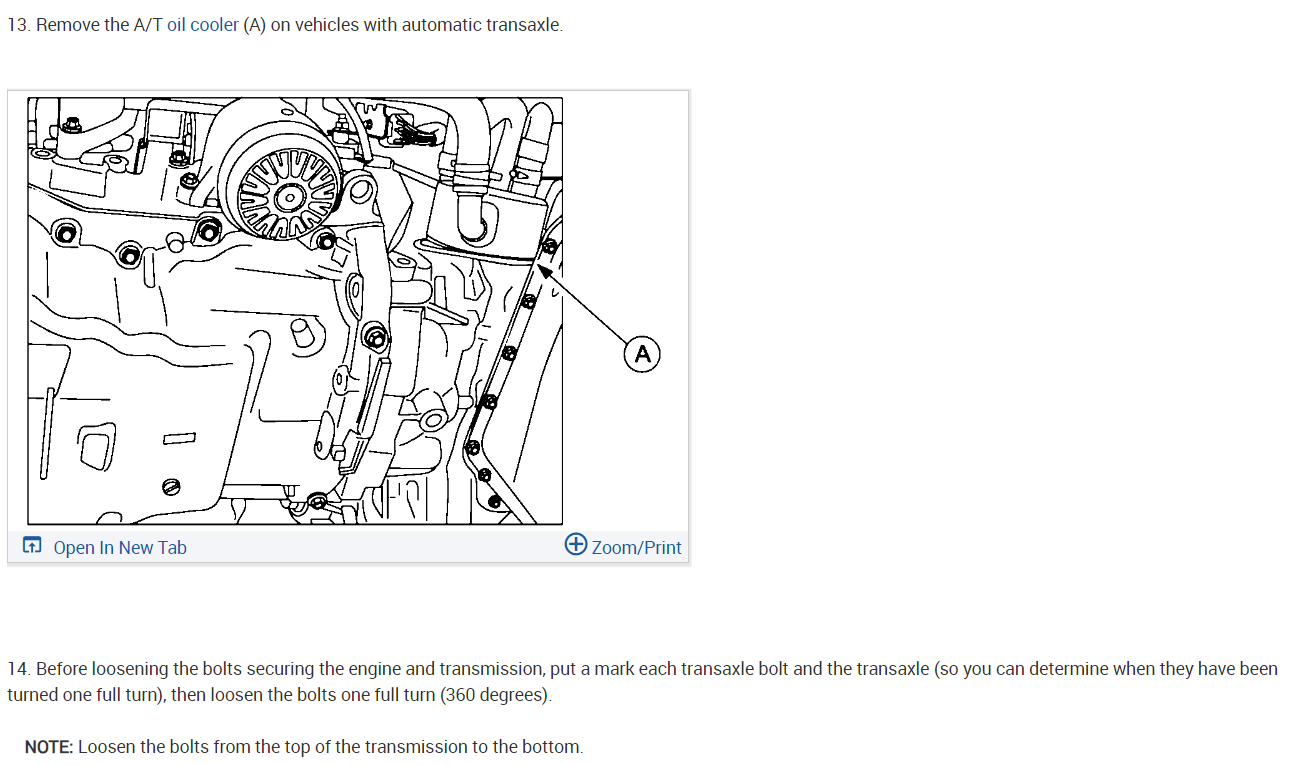 13. Remove the A/T oil cooler (A) on vehicles with automatic transaxle.

A

Open In New Tab

Zoom/Print

14. Before loosening the bolts securing the engine and transmission, put a mark each transaxle bolt and the transaxle (so you can determine when they have been turned one full turn), then loosen the bolts one full turn (360 degrees).

NOTE: Loosen the bolts from the top of the transmission to the bottom.