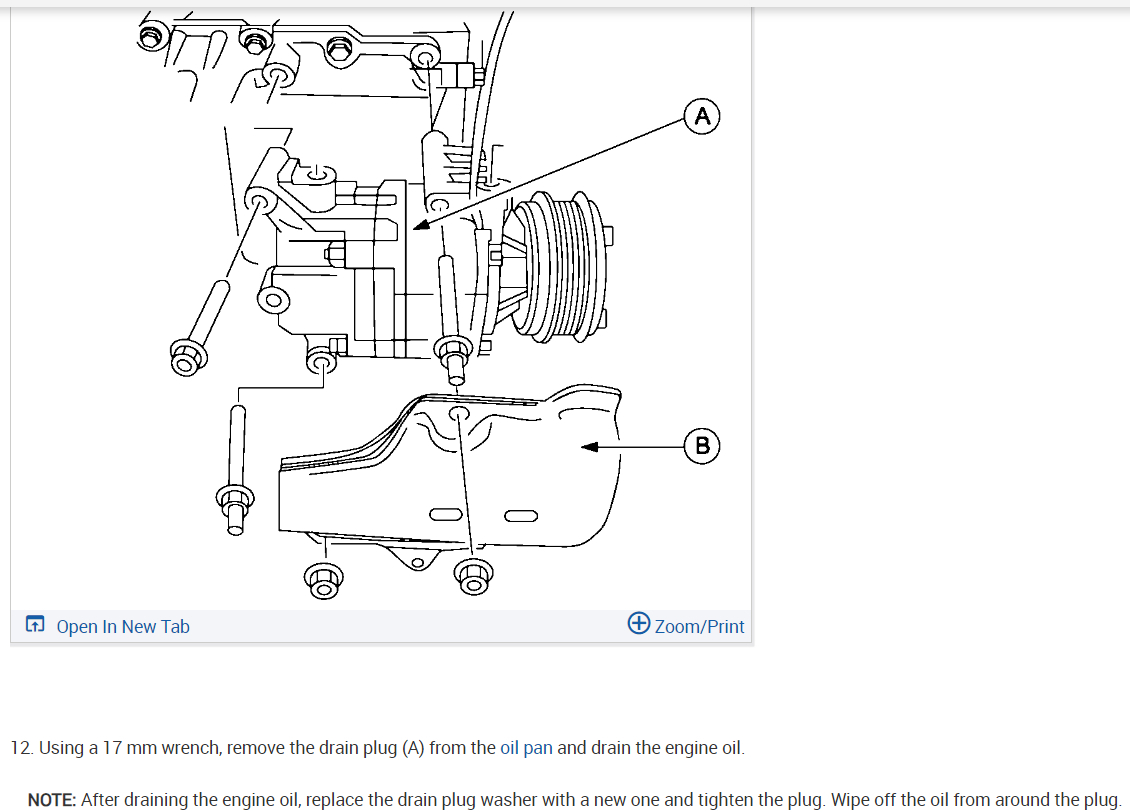 A

B

Open In New Tab

Zoom/Print

12. Using a 17 mm wrench, remove the drain plug (A) from the oil pan and drain the engine oil.

NOTE: After draining the engine oil, replace the drain plug washer with a new one and tighten the plug. Wipe off the oil from around the plug.