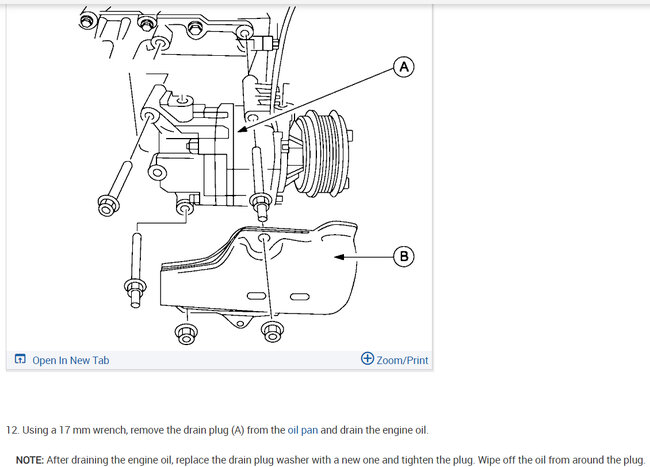 A

B

Open In New Tab

Zoom/Print

12. Using a 17 mm wrench, remove the drain plug (A) from the oil pan and drain the engine oil.

NOTE: After draining the engine oil, replace the drain plug washer with a new one and tighten the plug. Wipe off the oil from around the plug.