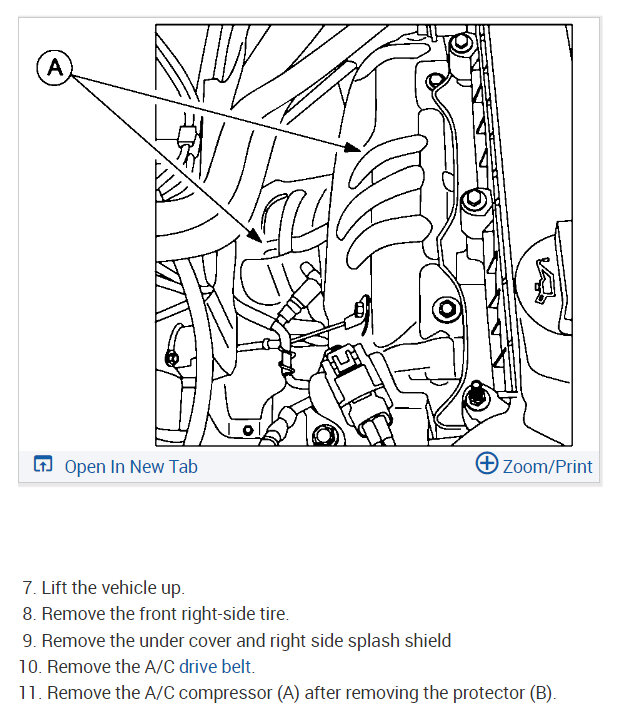 A

Open In New Tab

Zoom/Print

7. Lift the vehicle up.
8. Remove the front right-side tire.
9. Remove the under cover and right side splash shield
10. Remove the A/C drive belt.
11. Remove the A/C compressor (A) after removing the protector (B).