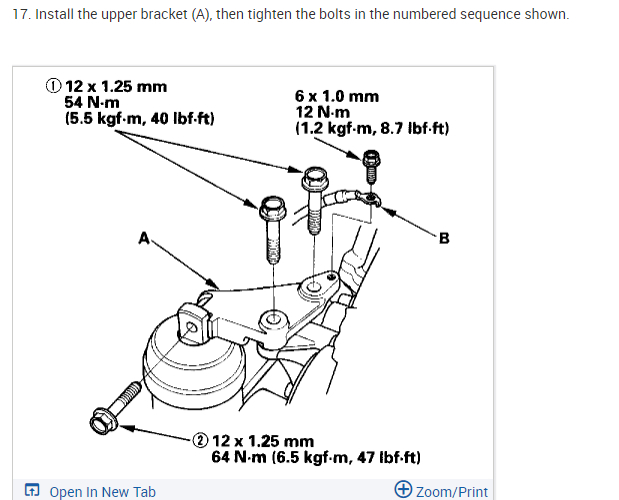 17. Install the upper bracket (A), then tighten the bolts in the numbered sequence shown.

① 12 x 1.25 mm
54 N·m
(5.5 kgf·m, 40 lbf·ft)

6 x 1.0 mm
12 N·m
(1.2 kgf·m, 8.7 lbf·ft)

A

B

② 12 x 1.25 mm
64 N·m (6.5 kgf·m, 47 lbf·ft)

Open In New Tab

Zoom/Print