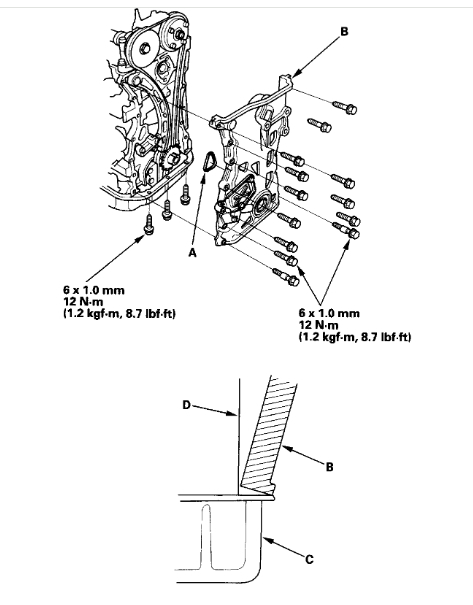 B

A

6 x 1.0 mm
12 N·m
(1.2 kgf·m, 8.7 lbf·ft)

6 x 1.0 mm
12 N·m
(1.2 kgf·m, 8.7 lbf·ft)

D

B

C