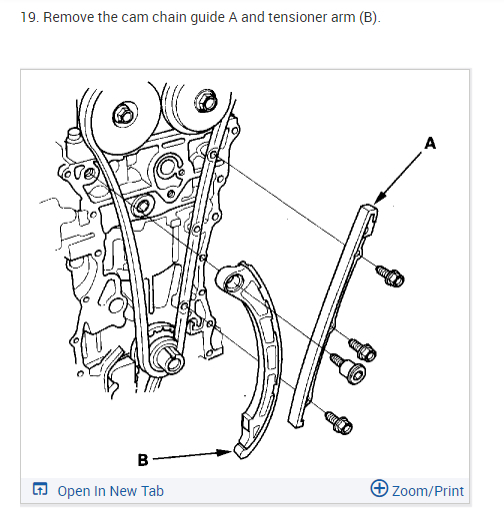 19. Remove the cam chain guide A and tensioner arm (B).

A

B

Open In New Tab

Zoom/Print