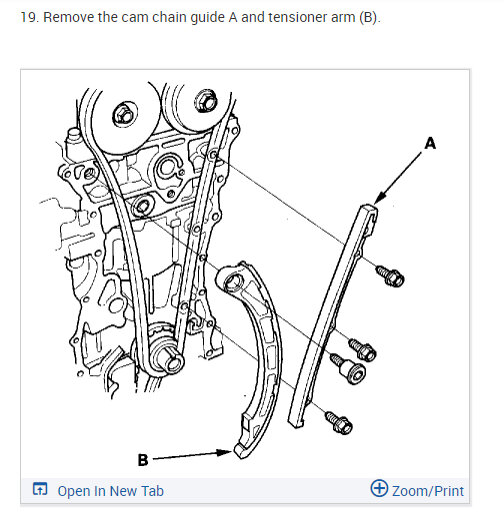 19. Remove the cam chain guide A and tensioner arm (B).

A

B

Open In New Tab

Zoom/Print