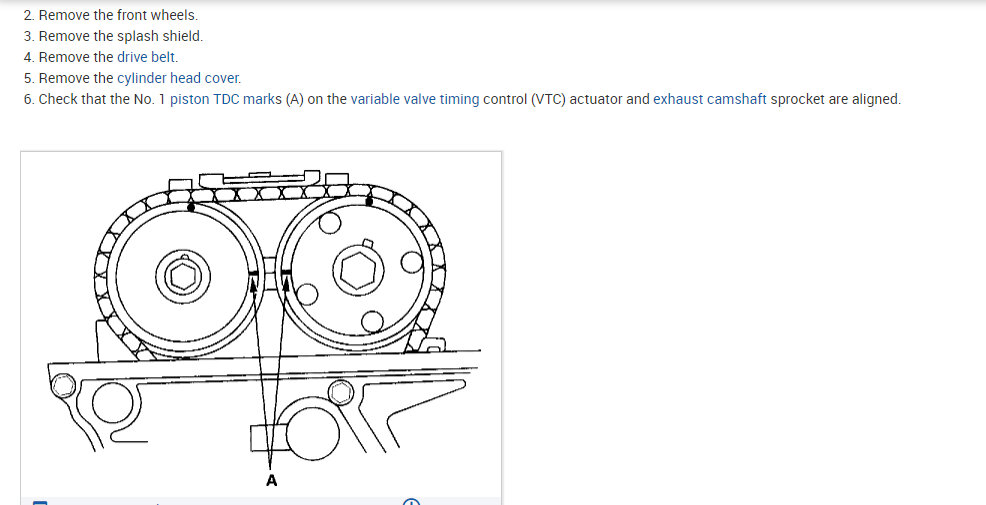 2. Remove the front wheels.
3. Remove the splash shield.
4. Remove the drive belt.
5. Remove the cylinder head cover.
6. Check that the No. 1 piston TDC marks (A) on the variable valve timing control (VTC) actuator and exhaust camshaft sprocket are aligned.

A