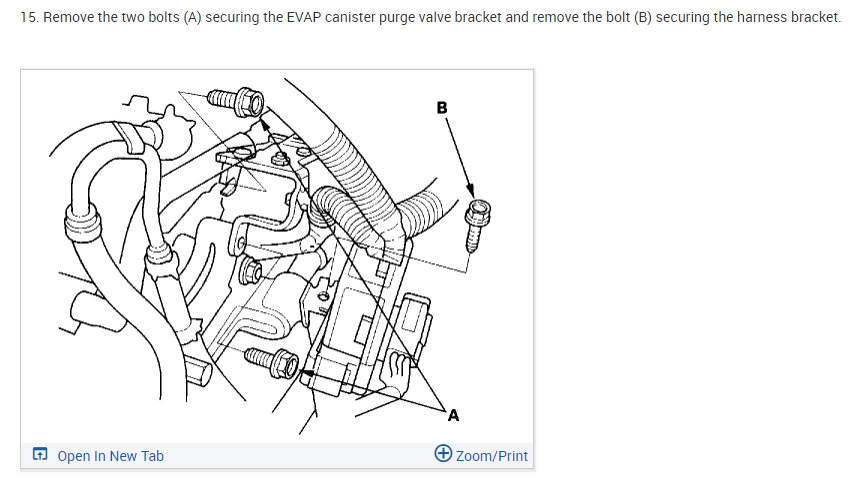 15. Remove the two bolts (A) securing the EVAP canister purge valve bracket and remove the bolt (B) securing the harness bracket.

B

A

Open In New Tab

Zoom/Print