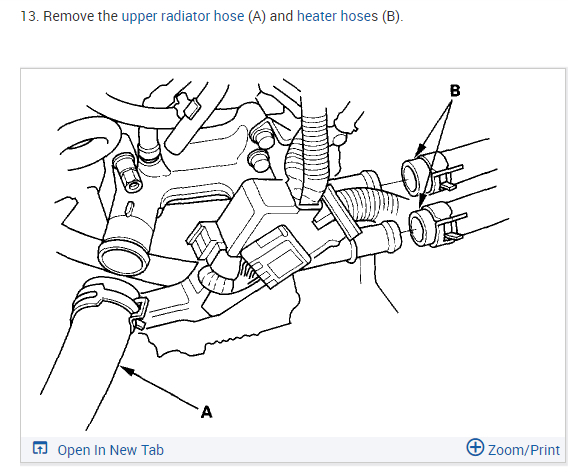 13. Remove the upper radiator hose (A) and heater hoses (B).

B

A

Open In New Tab

Zoom/Print