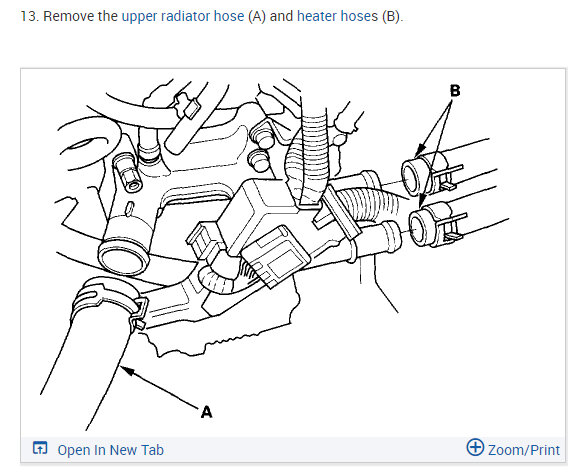 13. Remove the upper radiator hose (A) and heater hoses (B).

B

A

Open In New Tab

Zoom/Print