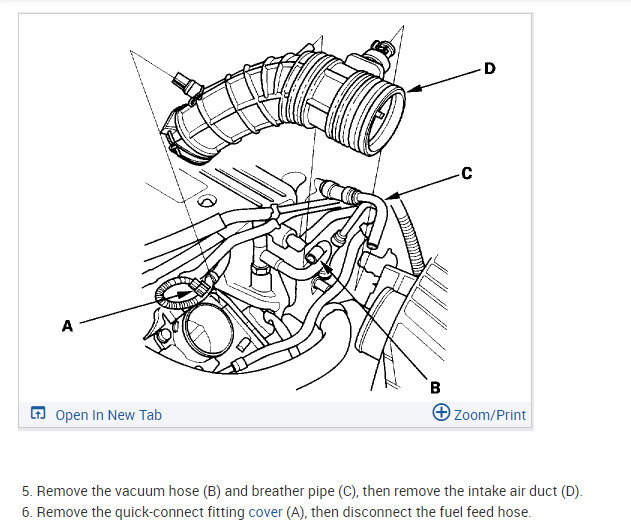 D

C

A

B

Open In New Tab

Zoom/Print

5. Remove the vacuum hose (B) and breather pipe (C), then remove the intake air duct (D).
6. Remove the quick-connect fitting cover (A), then disconnect the fuel feed hose.