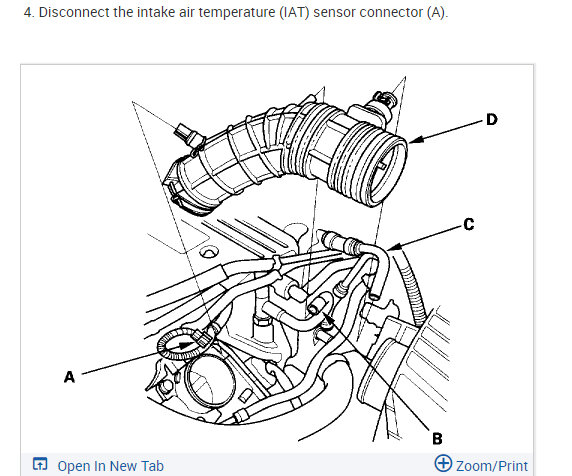 4. Disconnect the intake air temperature (IAT) sensor connector (A).

D

C

A

B

Open In New Tab

Zoom/Print