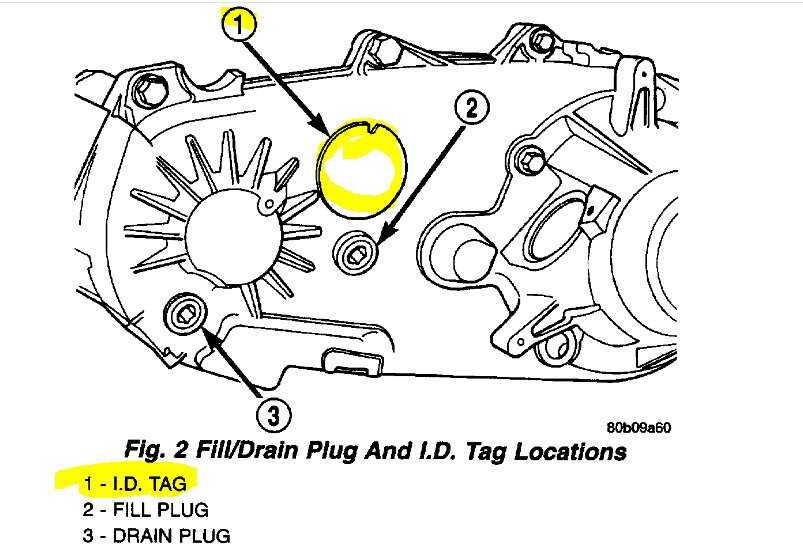 1

2

3

80b09a60

Fig. 2 Fill/Drain Plug And I.D. Tag Locations

1 - I.D. TAG
2 - FILL PLUG
3 - DRAIN PLUG