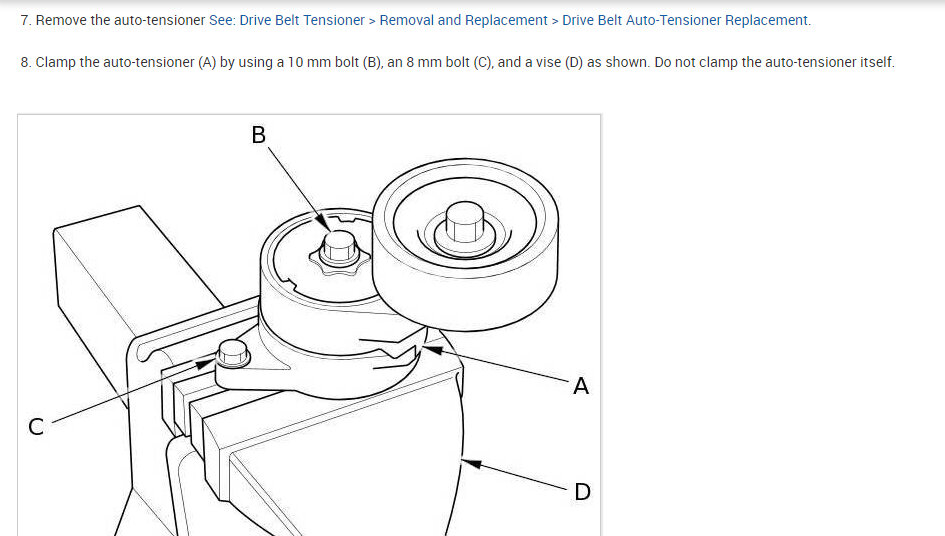 7. Remove the auto-tensioner See: Drive Belt Tensioner > Removal and Replacement > Drive Belt Auto-Tensioner Replacement.

8. Clamp the auto-tensioner (A) by using a 10 mm bolt (B), an 8 mm bolt (C), and a vise (D) as shown. Do not clamp the auto-tensioner itself.

B

A

C

D