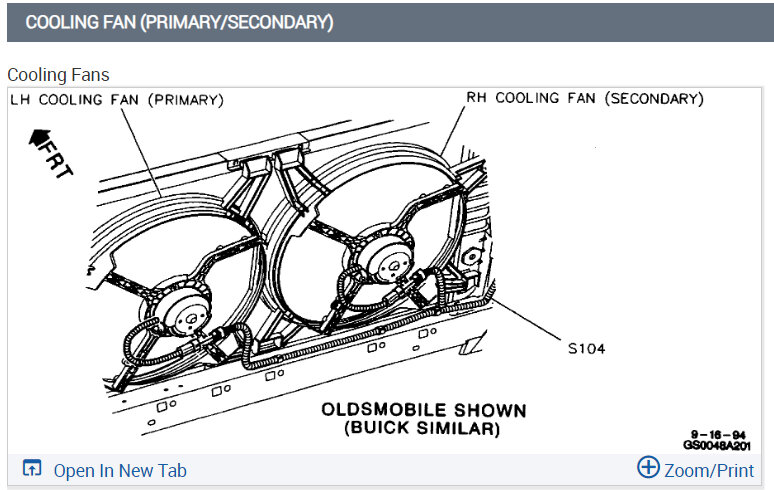 COOLING FAN (PRIMARY/SECONDARY)

Cooling Fans

LH COOLING FAN (PRIMARY)

RH COOLING FAN (SECONDARY)

FRT

S104

OLDSMOBILE SHOWN
(BUICK SIMILAR)

9-16-94
GS0048A201

Open In New Tab

Zoom/Print