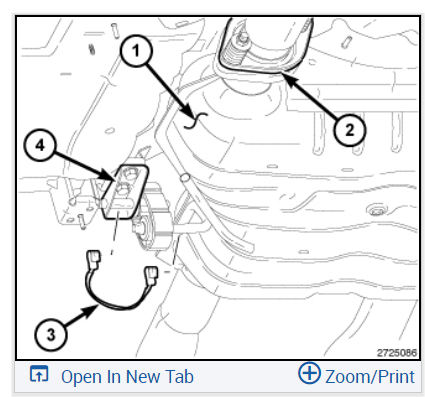 1
2
4
3
2725086
Open In New Tab
Zoom/Print