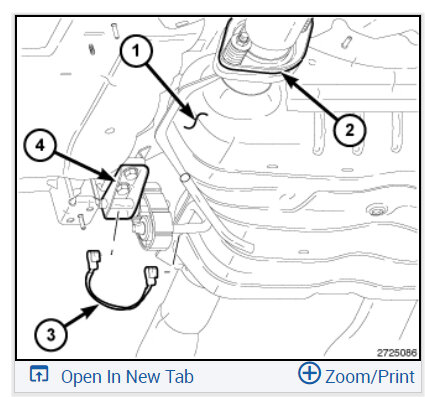 1
2
4
3
2725086
Open In New Tab
Zoom/Print