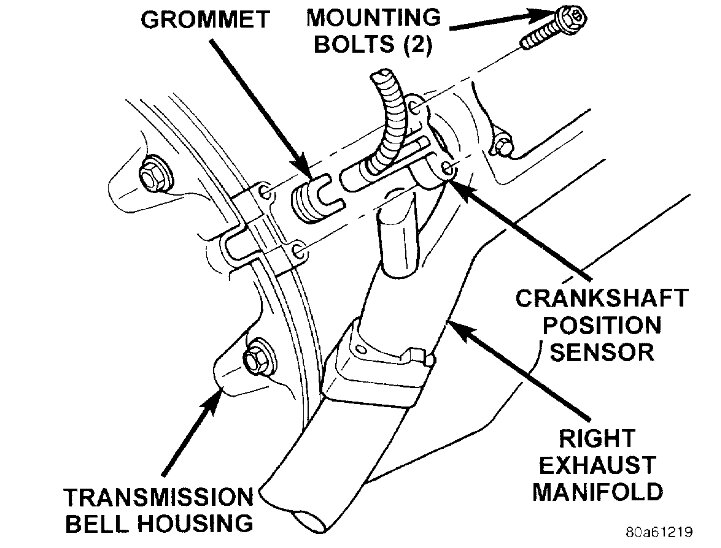 GROMMET

MOUNTING BOLTS (2)

CRANKSHAFT POSITION SENSOR

RIGHT EXHAUST MANIFOLD

TRANSMISSION BELL HOUSING

80a61219