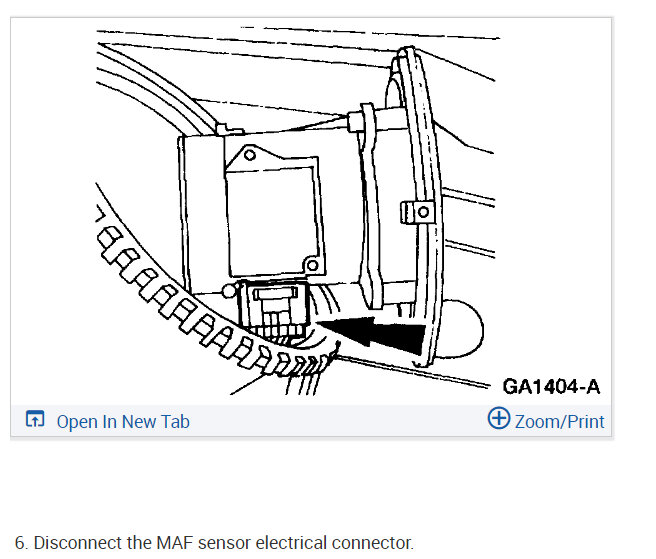 GA1404-A

Open In New Tab

Zoom/Print

6. Disconnect the MAF sensor electrical connector.