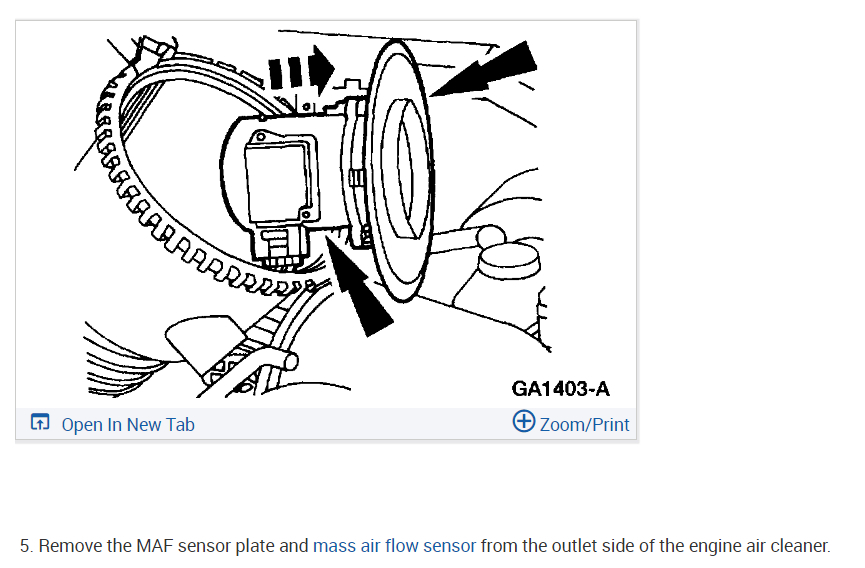 GA1403-A

Open In New Tab

Zoom/Print

5. Remove the MAF sensor plate and mass air flow sensor from the outlet side of the engine air cleaner.