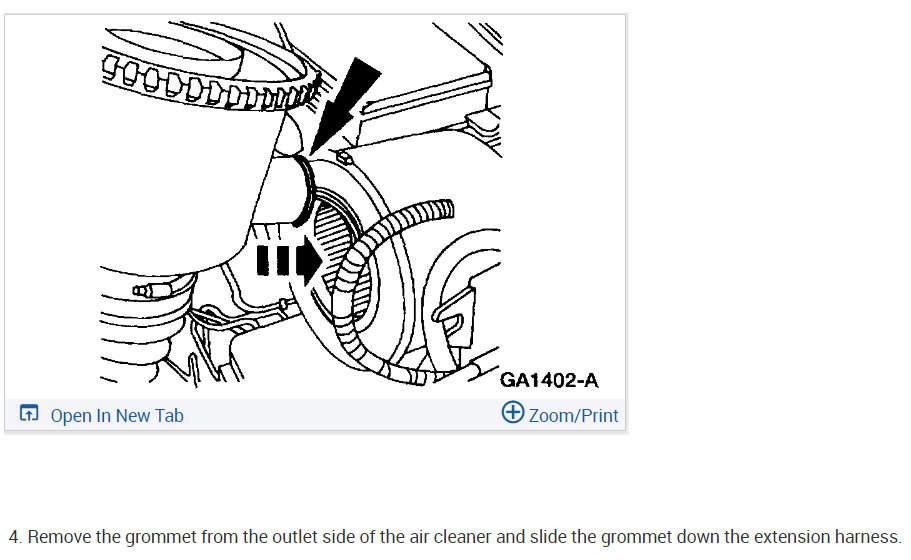 GA1402-A

Open In New Tab

Zoom/Print

4. Remove the grommet from the outlet side of the air cleaner and slide the grommet down the extension harness.