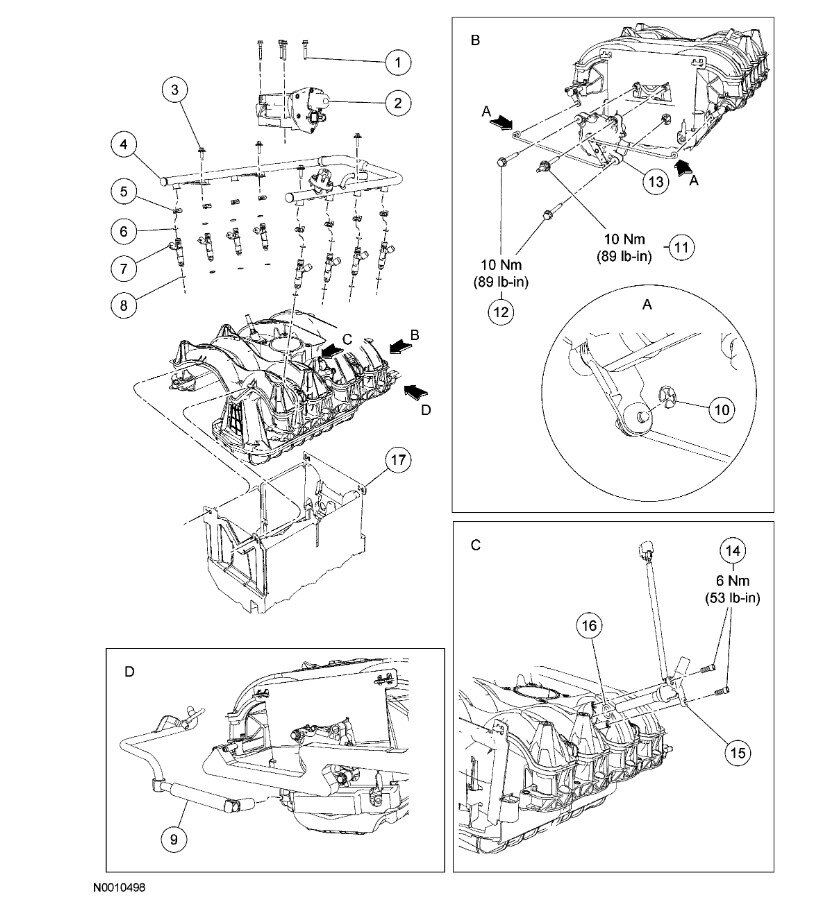 1
2
3
4
5
6
7
8
C
B
D
17

B
A
A
13
10 Nm
(89 lb-in)
11
10 Nm
(89 lb-in)
12
A
10

C
14
6 Nm
(53 lb-in)
16
15

D
9

N0010498