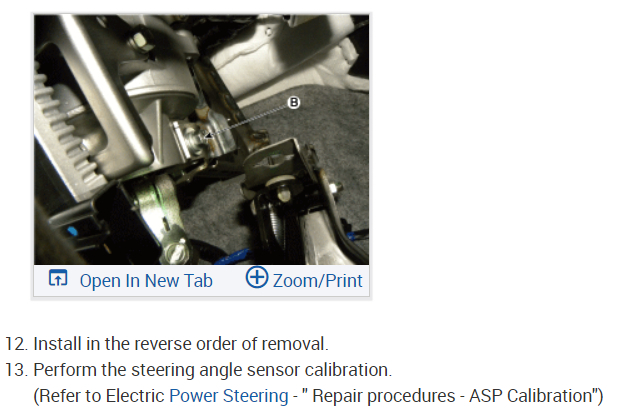 B

Open In New Tab Zoom/Print

12. Install in the reverse order of removal.
13. Perform the steering angle sensor calibration.
(Refer to Electric Power Steering - " Repair procedures - ASP Calibration")