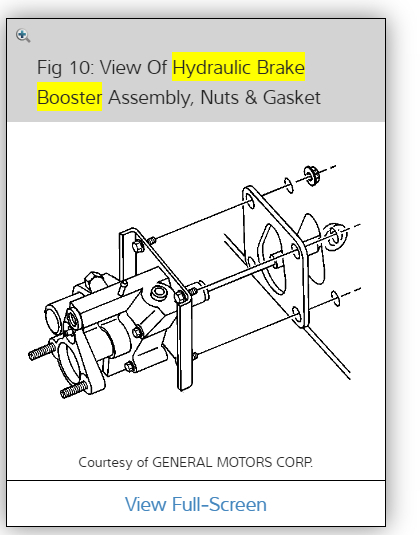 Fig 10: View Of Hydraulic Brake Booster Assembly, Nuts & Gasket

Courtesy of GENERAL MOTORS CORP.

View Full-Screen