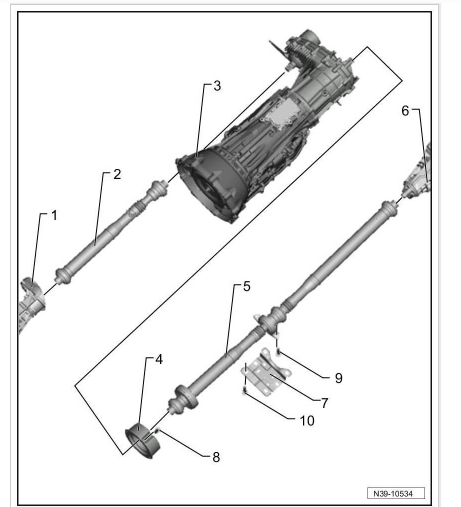 3
6
2
1
5
4
9
7
10
8
N39-10534