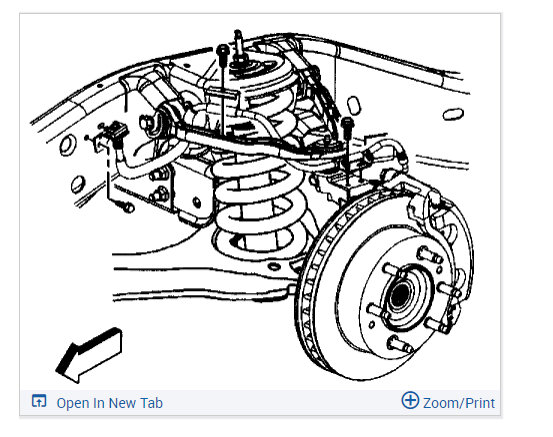 Open In New Tab

Zoom/Print