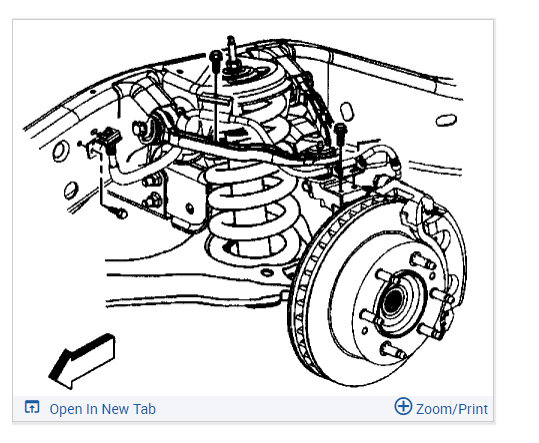 Open In New Tab

Zoom/Print