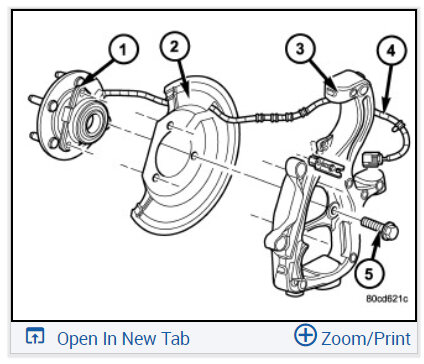 1
2
3
4
5
80cd621c

Open In New Tab
Zoom/Print