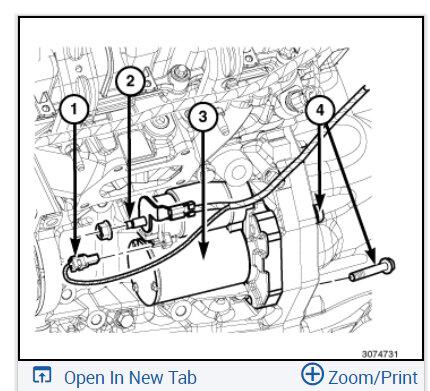 1
2
3
4
3074731

Open In New Tab

Zoom/Print